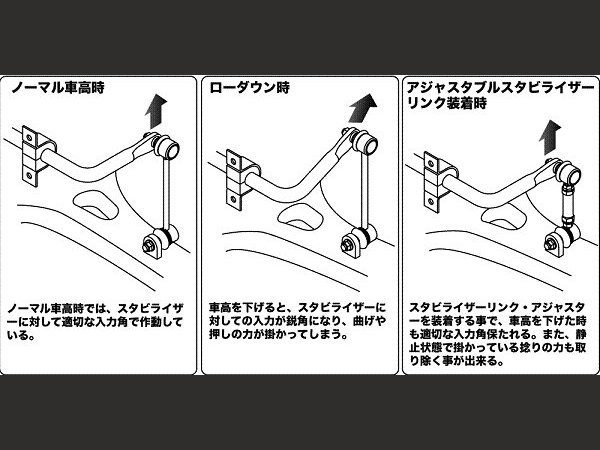 ノーマル車高時

ノーマル車高時では、スタビライザーに対して適切な入力角で作動している。

ローダウン時

車高を下げると、スタビライザーに対しての入力が鋭角になり、曲げや押しの力が掛かってしまう。

アジャスタブルスタビライザーリンク装着時

スタビライザーリンク・アジャスターを装着する事で、車高を下げた時も適切な入力角保たれる。また、静止状態で掛かっている捻りの力も取り除く事が出来る。